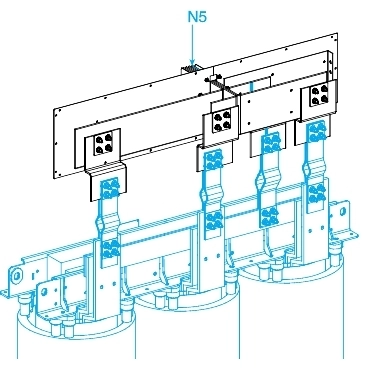 N5